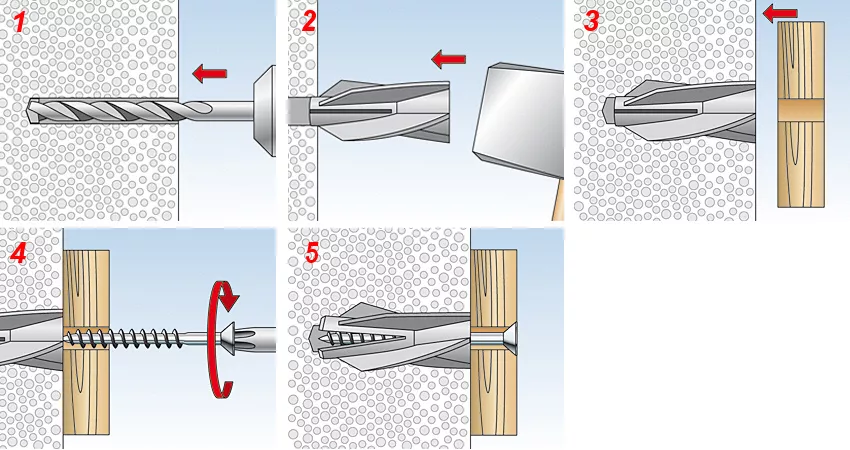 1
2
3
4
5